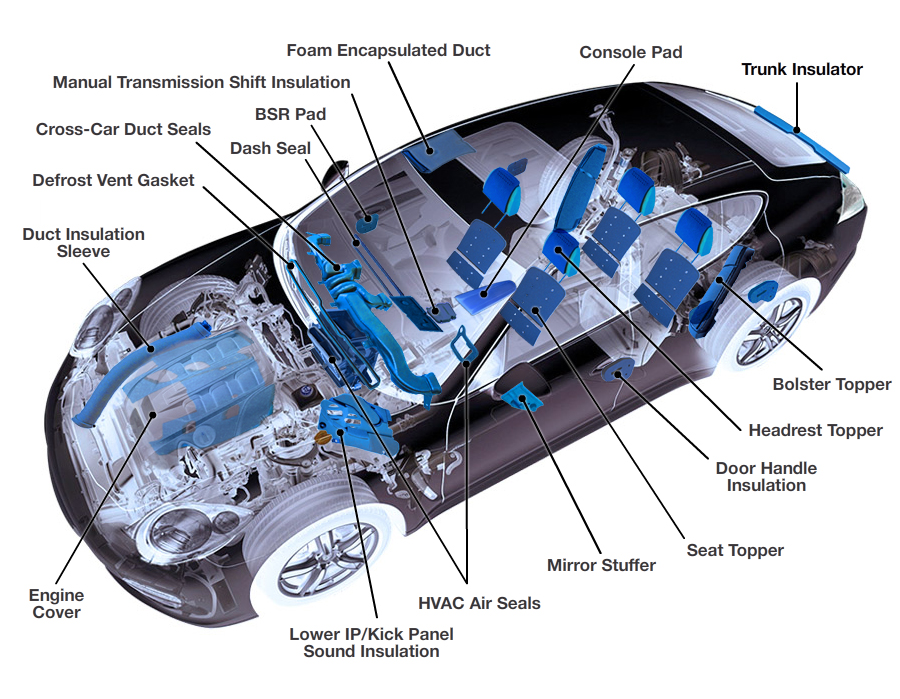 Foam Encapsulated Duct

Console Pad

Trunk Insulator

Manual Transmission Shift Insulation

BSR Pad

Cross-Car Duct Seals

Dash Seal

Defrost Vent Gasket

Duct Insulation Sleeve

Bolster Topper

Headrest Topper

Door Handle Insulation

Seat Topper

Mirror Stuffer

HVAC Air Seals

Engine Cover

Lower IP/Kick Panel Sound Insulation